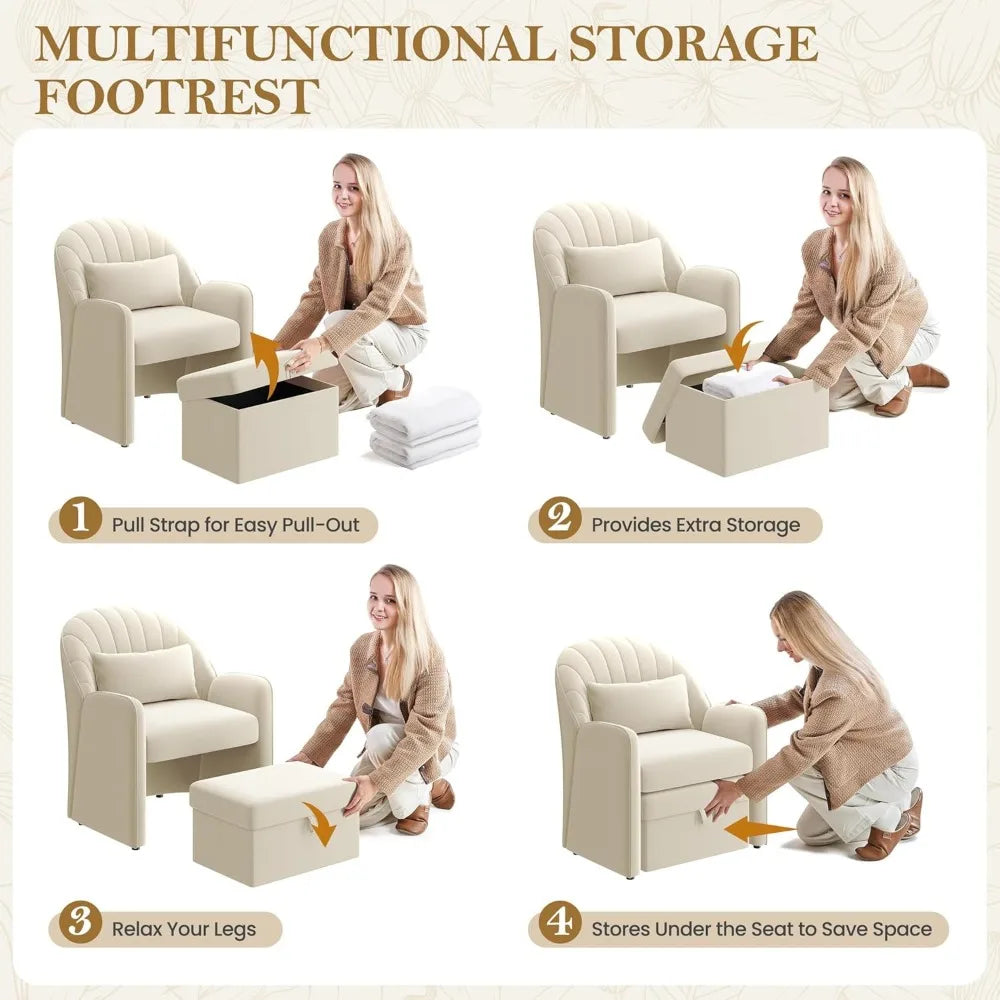 MULTIFUNCTIONAL STORAGE FOOTREST

1 Pull Strap for Easy Pull-Out

2 Provides Extra Storage

3 Relax Your Legs

4 Stores Under the Seat to Save Space